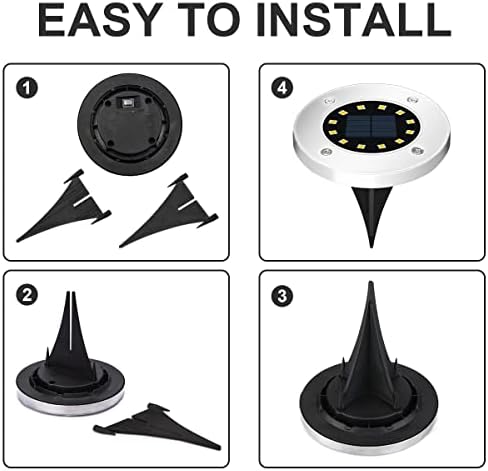 EASY TO INSTALL

1

4

2

3