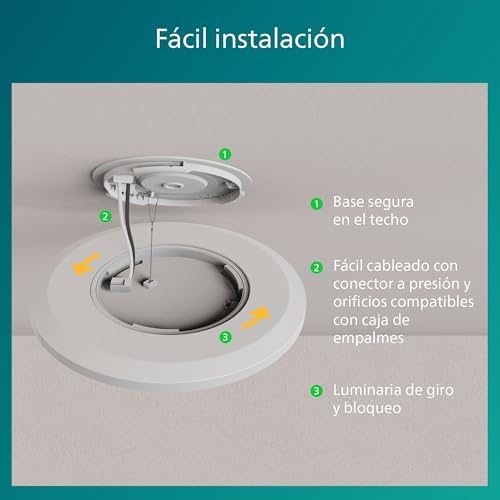 Fácil instalación

1

2

3

1 Base segura en el techo

2 Fácil cableado con conector a presión y orificios compatibles con caja de empalmes

3 Luminaria de giro y bloqueo