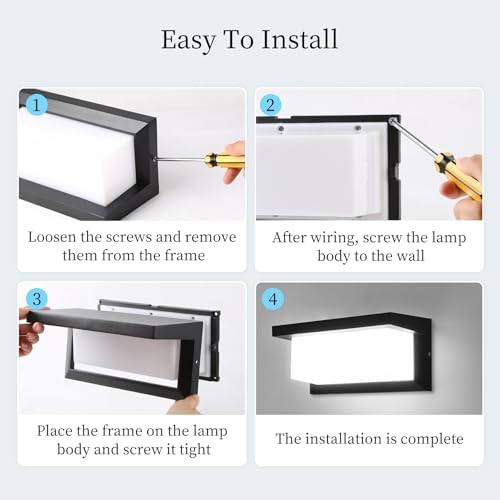 Easy To Install

1

Loosen the screws and remove them from the frame

2

After wiring, screw the lamp body to the wall

3

Place the frame on the lamp body and screw it tight

4

The installation is complete