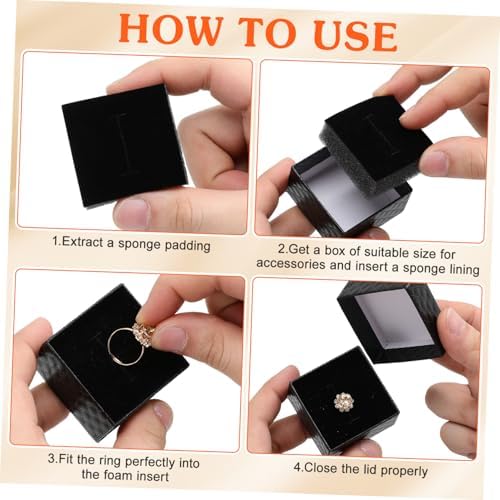 HOW TO USE

1.Extract a sponge padding

2.Get a box of suitable size for accessories and insert a sponge lining

3.Fit the ring perfectly into the foam insert

4.Close the lid properly