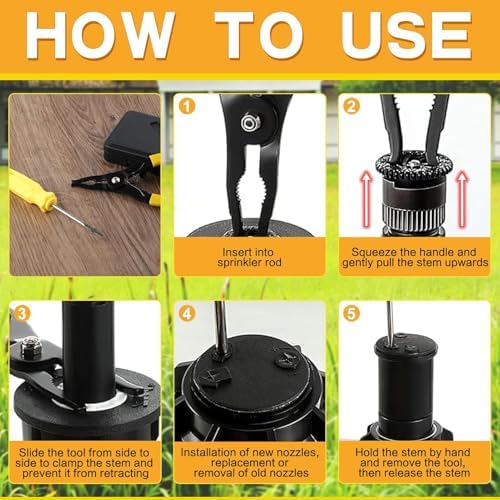 HOW TO USE

1

Insert into sprinkler rod

2

Squeeze the handle and gently pull the stem upwards

3

Slide the tool from side to side to clamp the stem and prevent it from retracting

4

Installation of new nozzles, replacement or removal of old nozzles

5

Hold the stem by hand and remove the tool, then release the stem