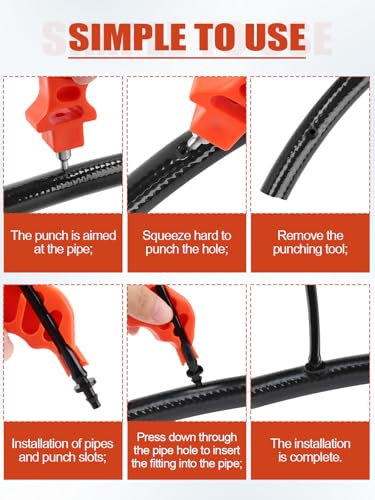 SIMPLE TO USE

The punch is aimed at the pipe;

Squeeze hard to punch the hole;

Remove the punching tool;

Installation of pipes and punch slots;

Press down through the pipe hole to insert the fitting into the pipe;

The installation is complete.