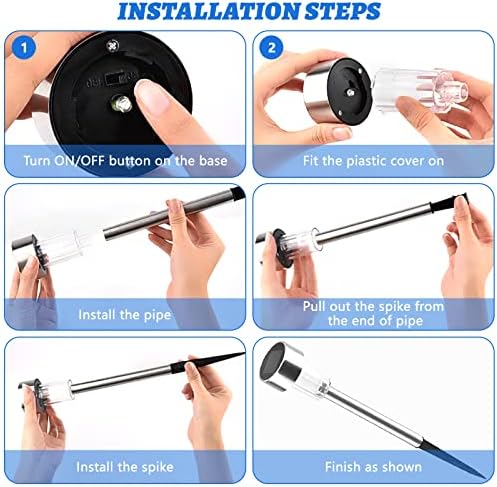 INSTALLATION STEPS

1

Turn ON/OFF button on the base

2

Fit the piastic cover on

Install the pipe

Pull out the spike from the end of pipe

Install the spike

Finish as shown