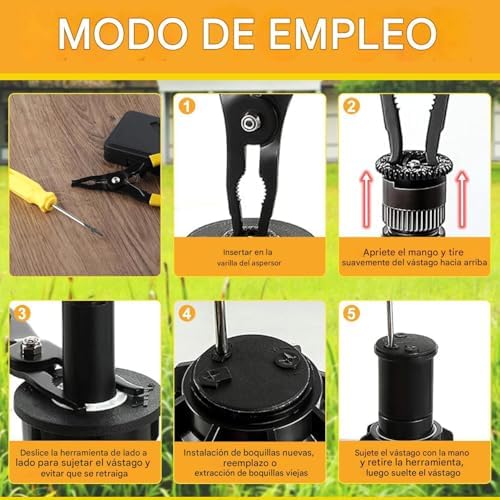 MODO DE EMPLEO

1

Insertar en la varilla del aspersor

2

Apriete el mango y tire suavemente del vástago hacia arriba

3

Deslice la herramienta de lado a lado para sujetar el vástago y evitar que se retraiga

4

Instalación de boquillas nuevas, reemplazo o extracción de boquillas viejas

5

Sujete el vástago con la mano y retire la herramienta, luego suelte el vástago