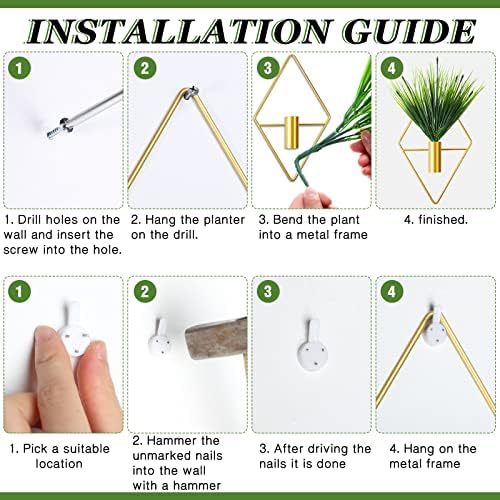 INSTALLATION GUIDE

1

2

3

4

1. Drill holes on the wall and insert the screw into the hole.

2. Hang the planter on the drill.

3. Bend the plant into a metal frame

4. finished.

1

2

3

4

1. Pick a suitable location

2. Hammer the unmarked nails into the wall with a hammer

3. After driving the nails it is done

4. Hang on the metal frame