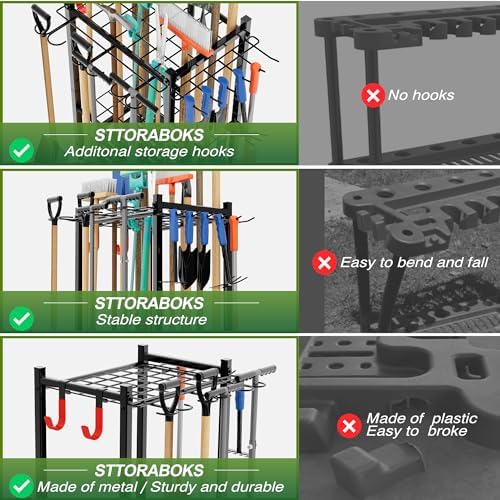 STTORABOKS
Additonal storage hooks

No hooks

STTORABOKS
Stable structure

Easy to bend and fall

STTORABOKS
Made of metal / Sturdy and durable

Made of plastic
Easy to broke