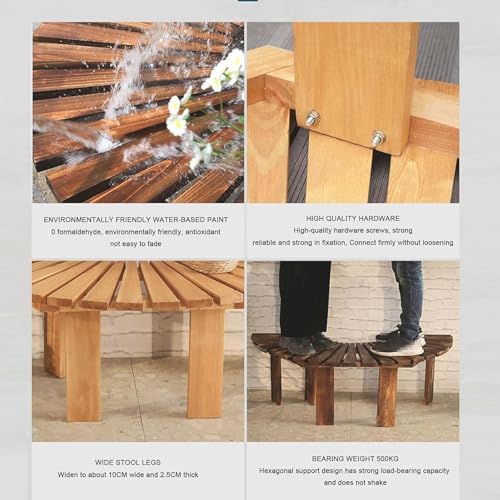 ENVIRONMENTALLY FRIENDLY WATER-BASED PAINT
0 formaldehyde, environmentally friendly, antioxidant
not easy to fade

HIGH QUALITY HARDWARE
High-quality hardware screws, strong
reliable and strong in fixation, Connect firmly without loosening

WIDE STOOL LEGS
Widen to about 10CM wide and 2.5CM thick

BEARING WEIGHT 500KG
Hexagonal support design has strong load-bearing capacity
and does not shake