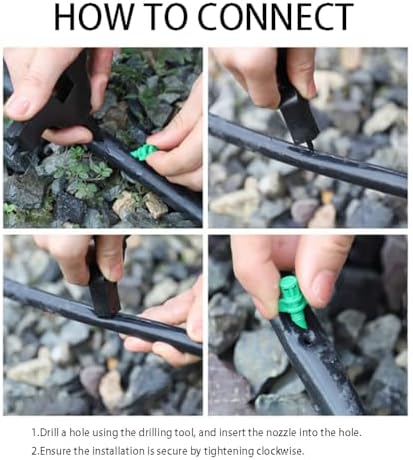 HOW TO CONNECT

1.Drill a hole using the drilling tool, and insert the nozzle into the hole.
2.Ensure the installation is secure by tightening clockwise.